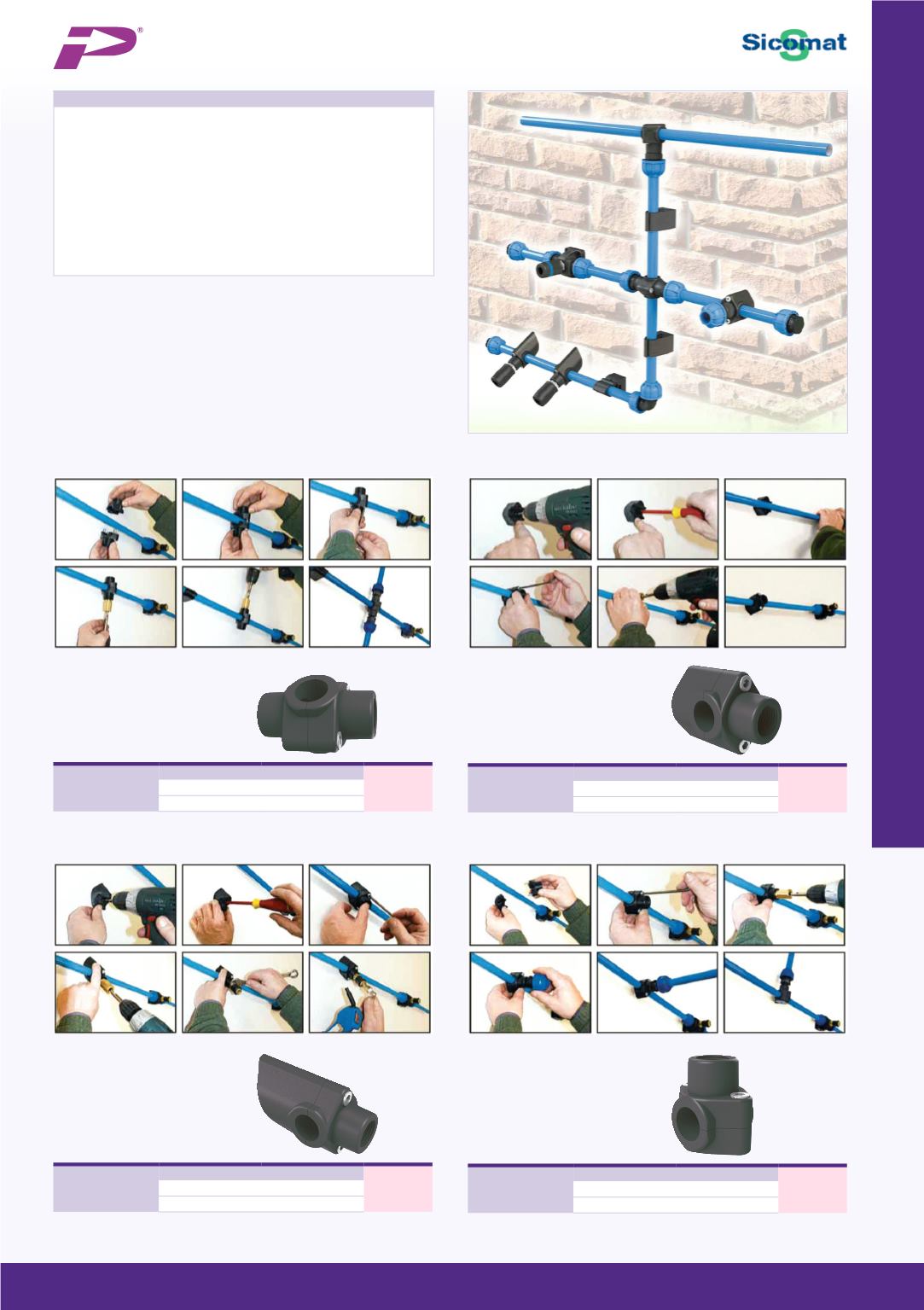 Sicomat