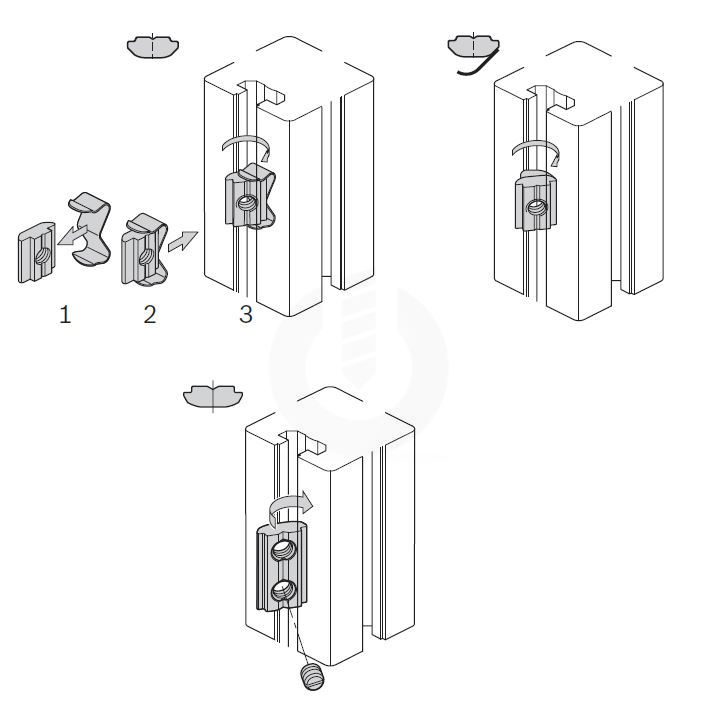 1
2
3