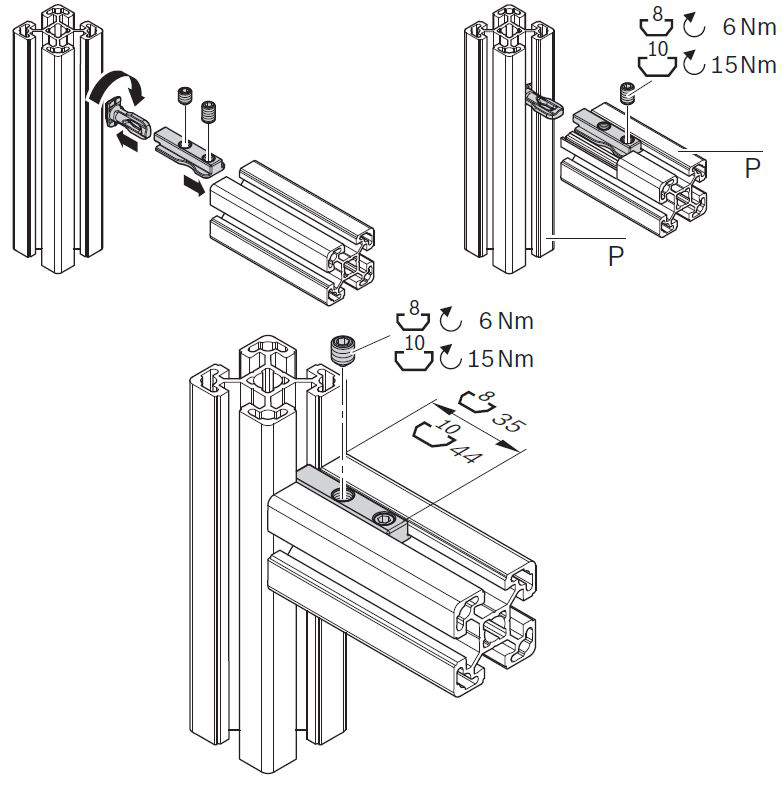 8 6 Nm
10 15 Nm
P
P

8 6 Nm
10 15 Nm
8 35
10 44