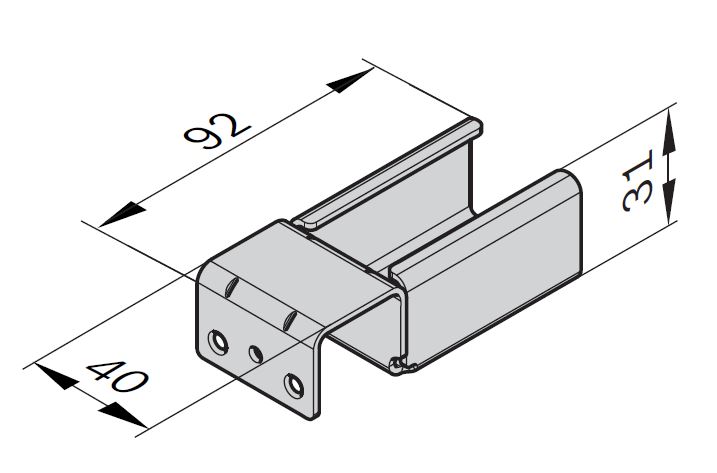 92
31
40