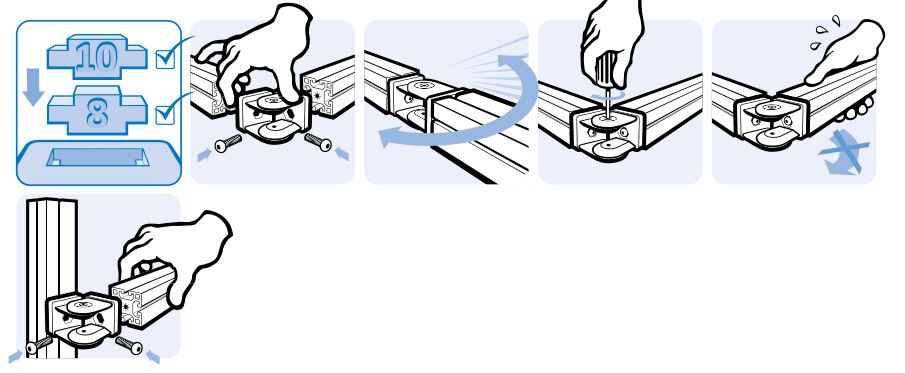 10
8