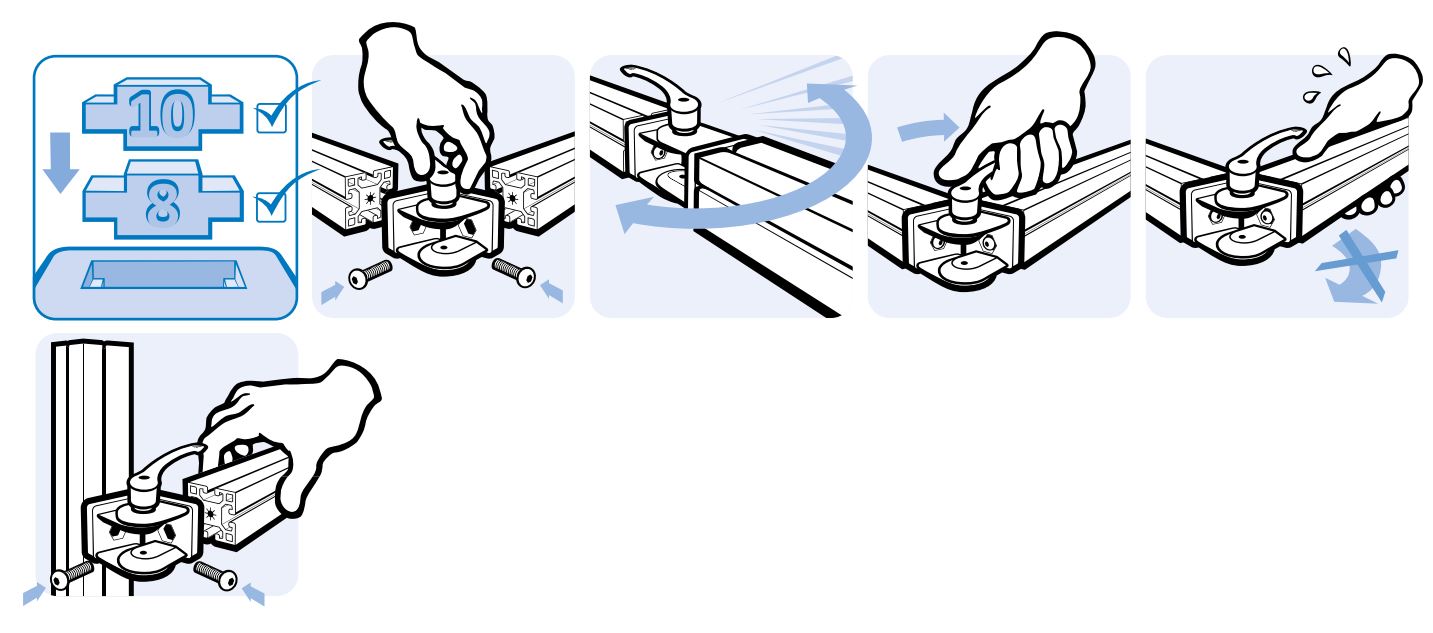 10
8