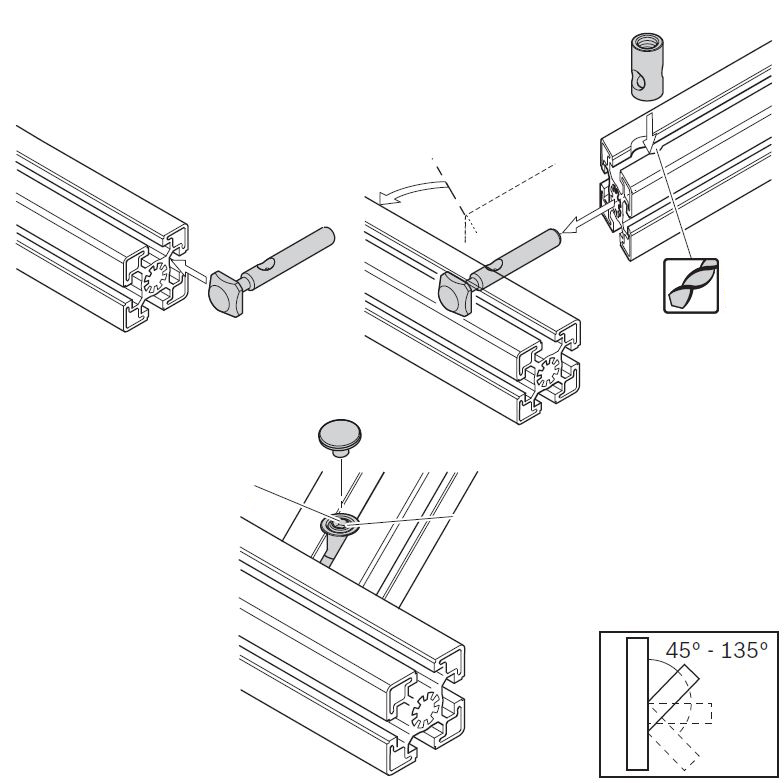 45° - 135°