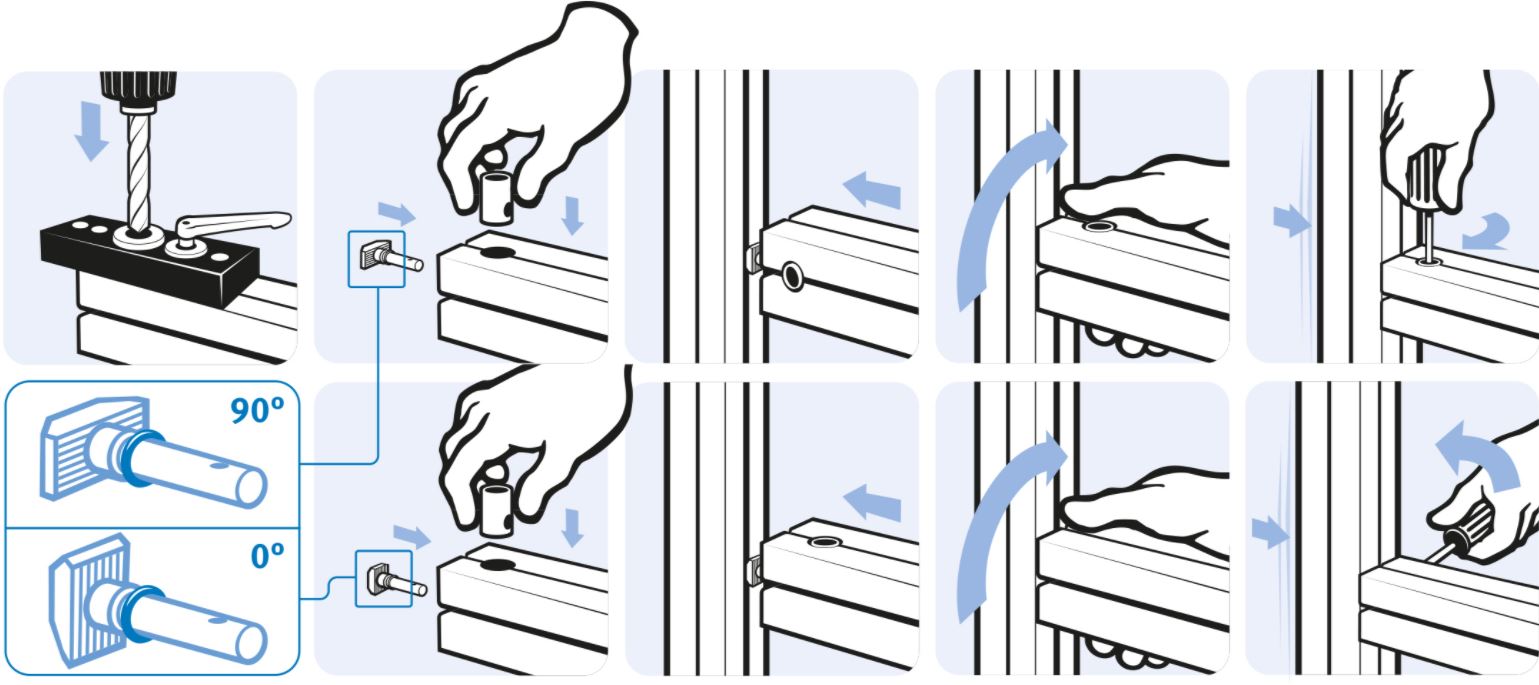 90º

0º