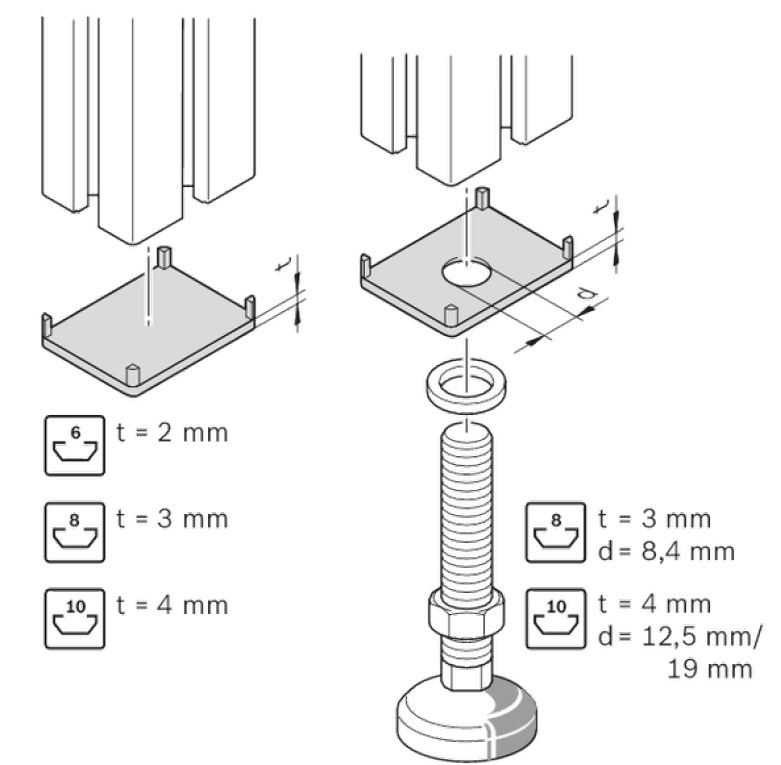 t

t

d

6 t = 2 mm

8 t = 3 mm

10 t = 4 mm

8 t = 3 mm
d = 8,4 mm

10 t = 4 mm
d = 12,5 mm/
19 mm