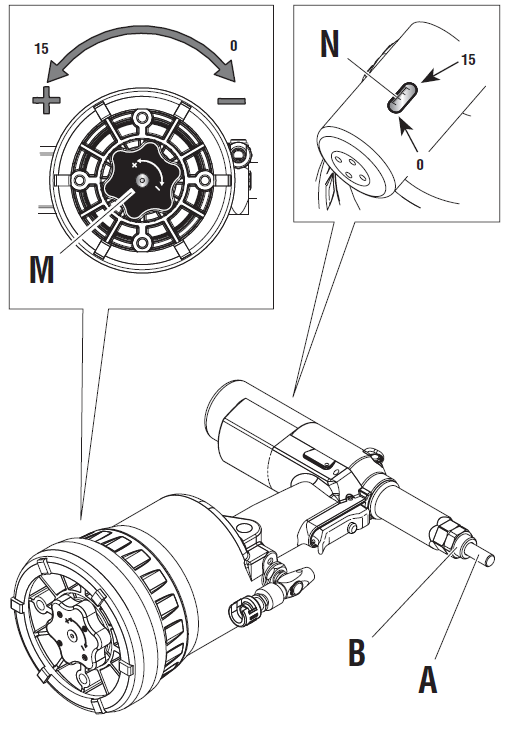 15
0
+
−
M
N
15
0
B
A